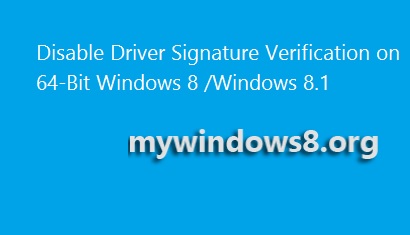 Disable Driver Signature Verification on 64-Bit Windows 8 /Windows 8.1

mywindows8.org